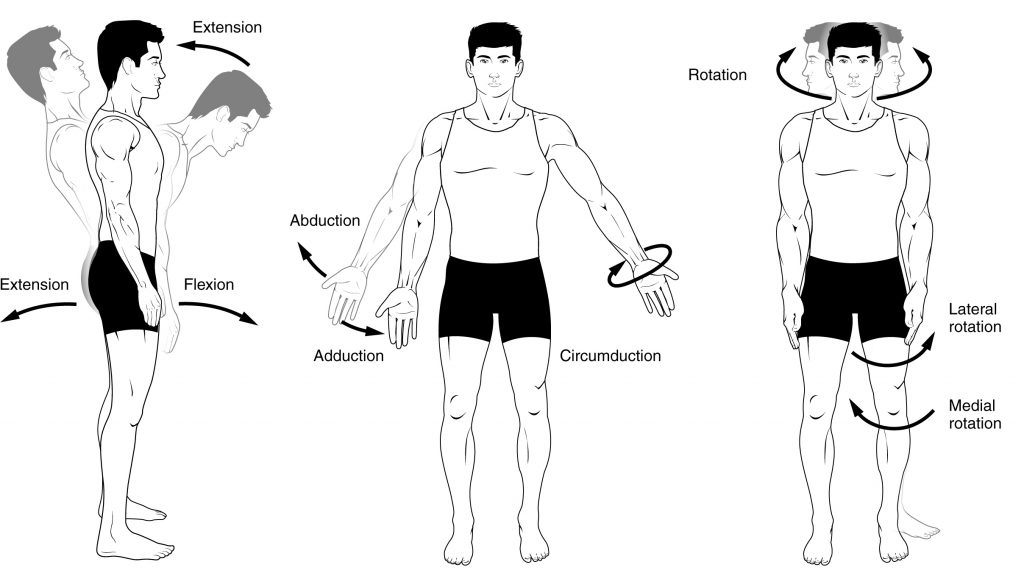 Extension

Extension

Flexion

Abduction

Adduction

Circumduction

Rotation

Lateral rotation

Medial rotation